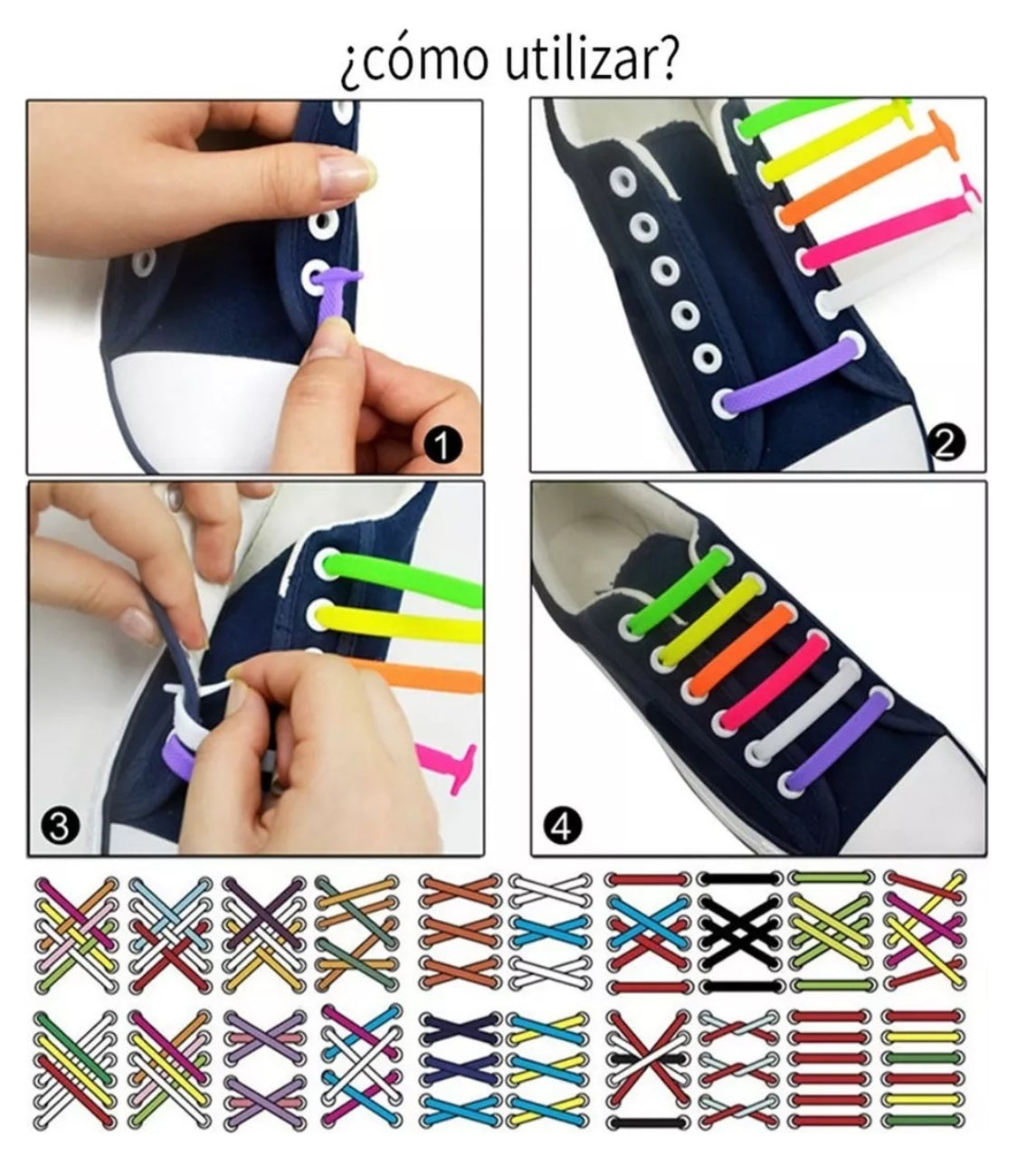 ¿cómo utilizar?

1

2

3

4